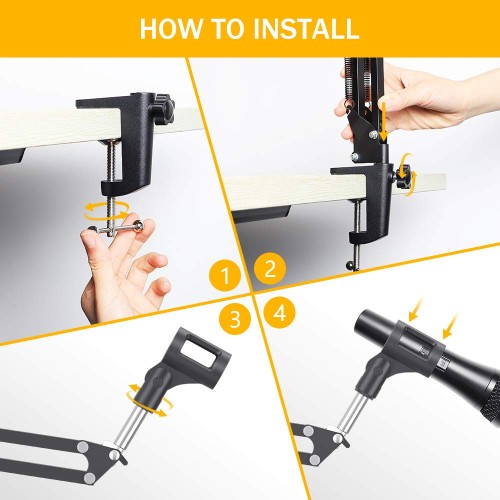 HOW TO INSTALL

1

2

3

4