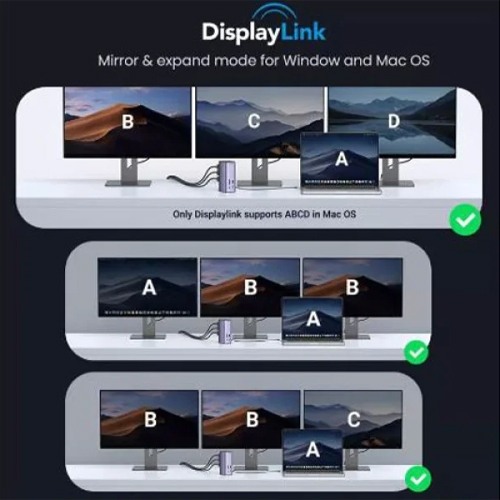 DisplayLink

Mirror & expand mode for Window and Mac OS

B C D A

Only Displaylink supports ABCD in Mac OS

A B B A

B B C A